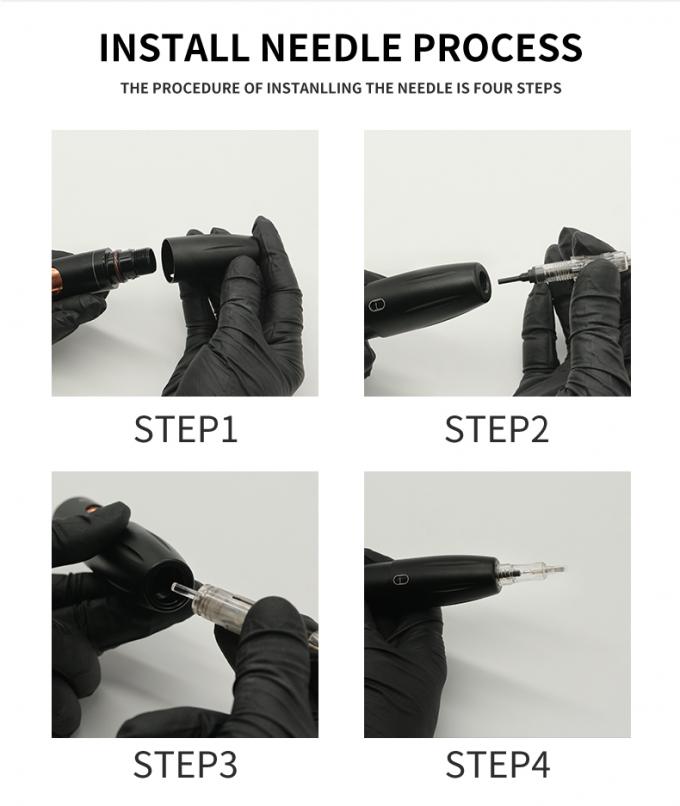 INSTALL NEEDLE PROCESS

THE PROCEDURE OF INSTANLLING THE NEEDLE IS FOUR STEPS

STEP1

STEP2

STEP3

STEP4